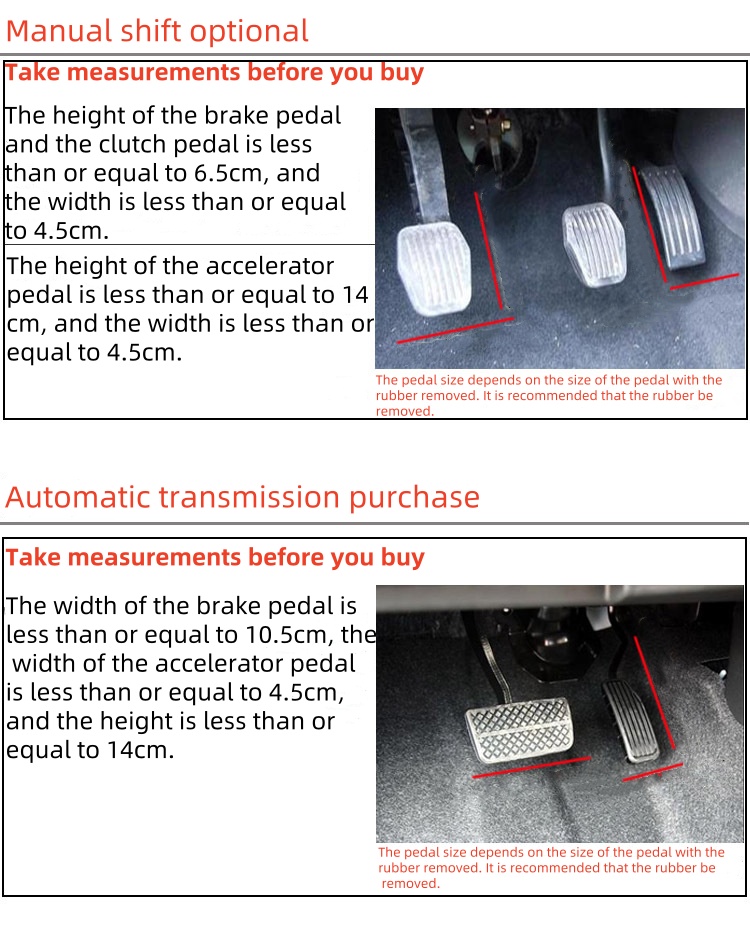 Manual shift optional

Take measurements before you buy

The height of the brake pedal and the clutch pedal is less than or equal to 6.5cm, and the width is less than or equal to 4.5cm.

The height of the accelerator pedal is less than or equal to 14 cm, and the width is less than or equal to 4.5cm.

The pedal size depends on the size of the pedal with the rubber removed. It is recommended that the rubber be removed.

Automatic transmission purchase

Take measurements before you buy

The width of the brake pedal is less than or equal to 10.5cm, the width of the accelerator pedal is less than or equal to 4.5cm, and the height is less than or equal to 14cm.

The pedal size depends on the size of the pedal with the rubber removed. It is recommended that the rubber be removed.