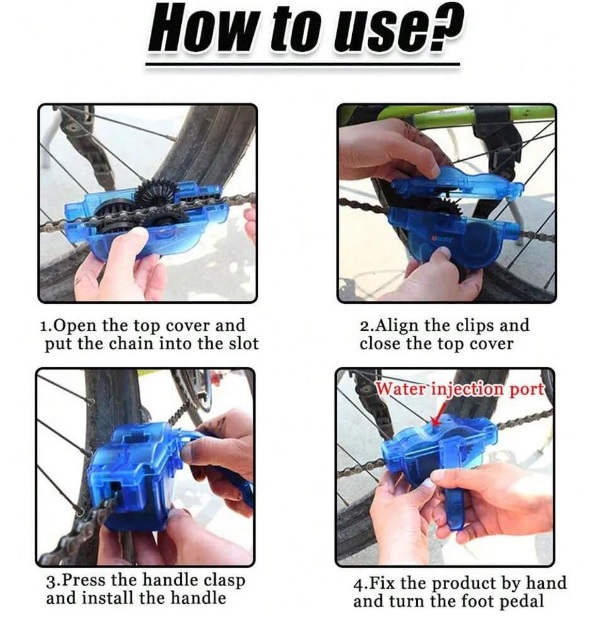 How to use?

1.Open the top cover and put the chain into the slot

2.Align the clips and close the top cover

3.Press the handle clasp and install the handle

Water injection port

4.Fix the product by hand and turn the foot pedal